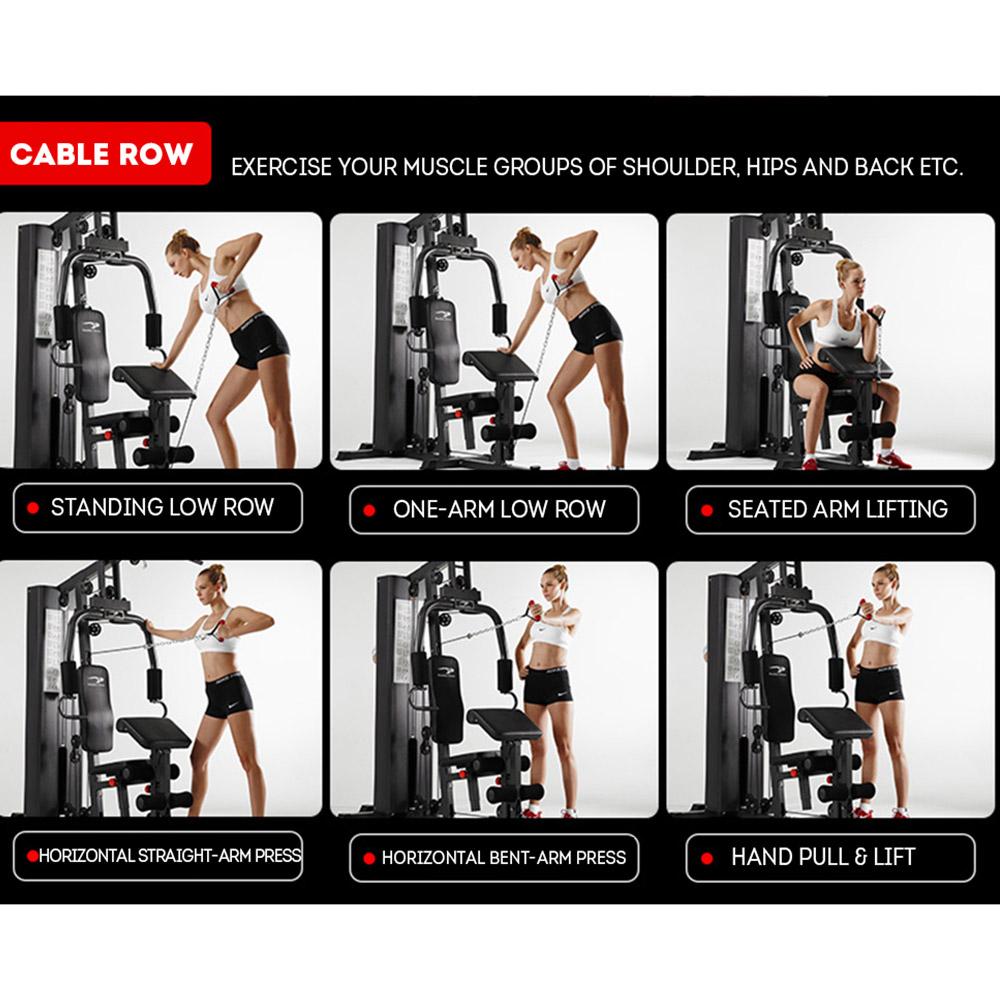 CABLE ROW

EXERCISE YOUR MUSCLE GROUPS OF SHOULDER, HIPS AND BACK ETC.

STANDING LOW ROW

ONE-ARM LOW ROW

SEATED ARM LIFTING

HORIZONTAL STRAIGHT-ARM PRESS

HORIZONTAL BENT-ARM PRESS

HAND PULL & LIFT