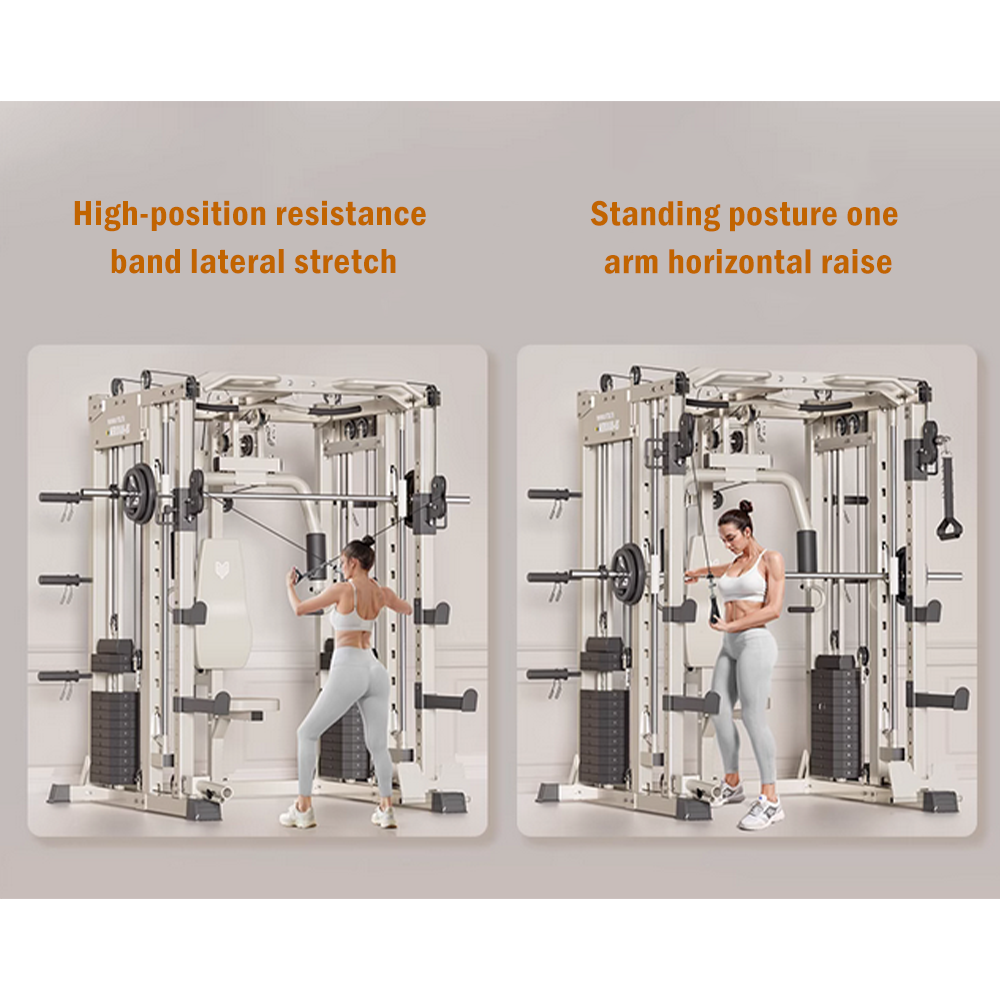 High-position resistance band lateral stretch

Standing posture one arm horizontal raise